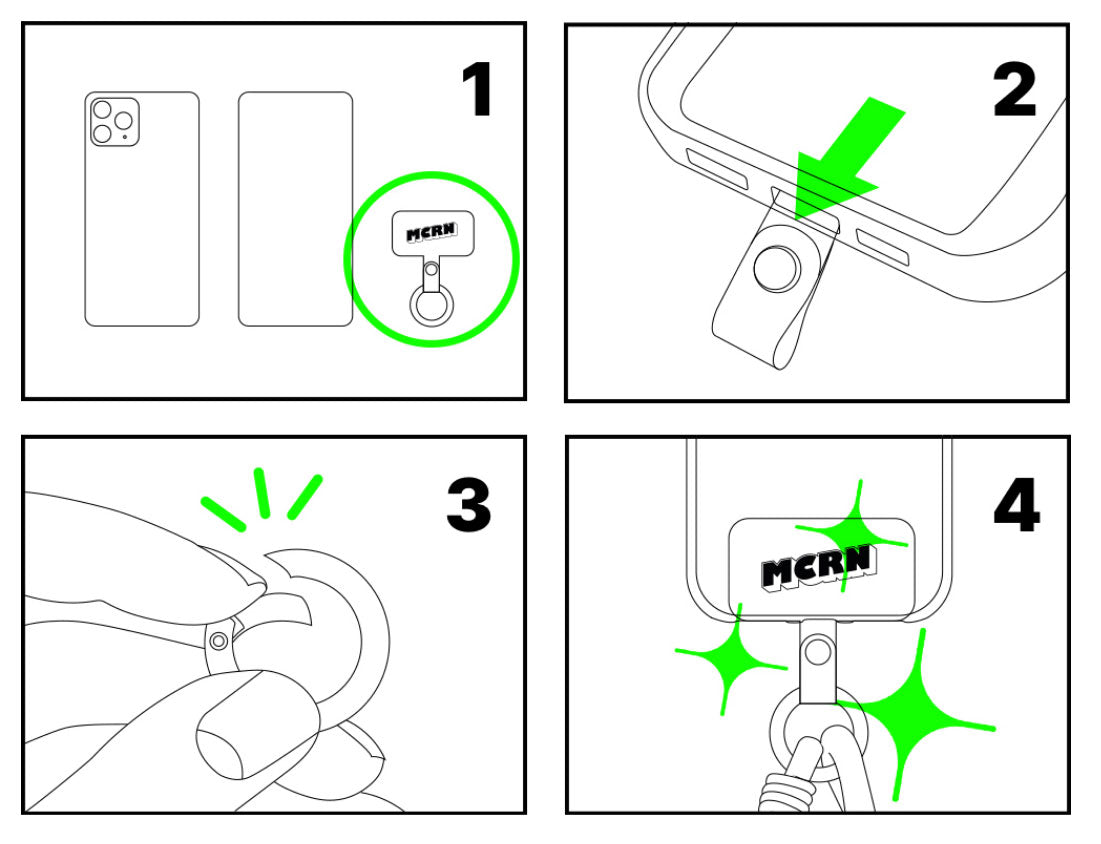 1

MCRN

2

3

4

MCRN